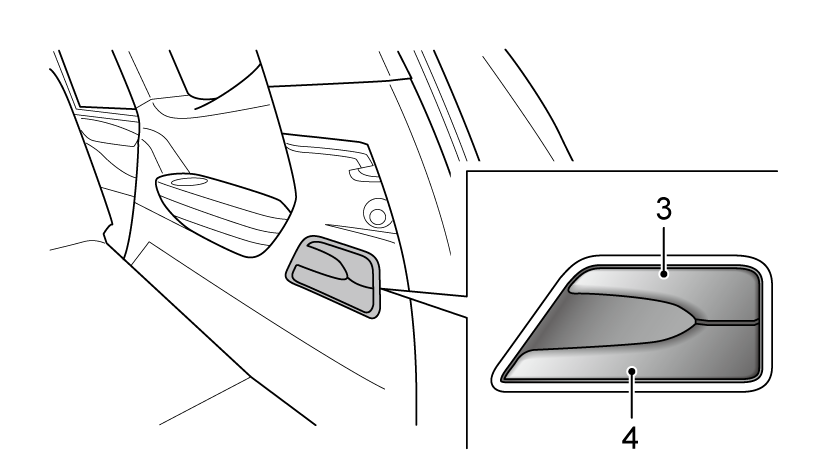 3
4